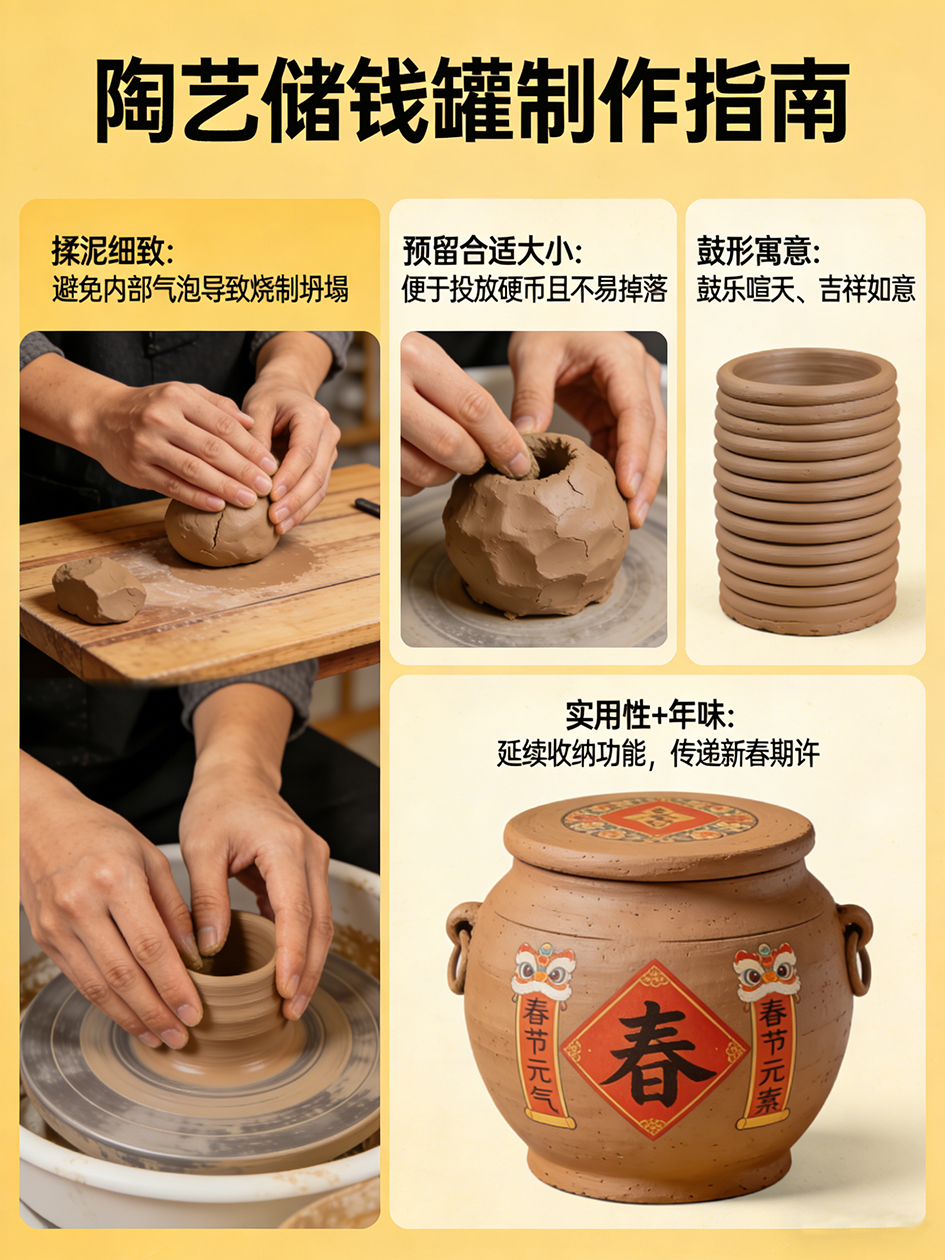 陶艺储钱罐制作指南

揉泥细致:
避免内部气泡导致烧制坍塌

预留合适大小:
便于投放硬币且不易掉落

鼓形寓意:
鼓乐喧天、吉祥如意

实用性+年味:
延续收纳功能，传递新春期许

春节元气

春

春节元素